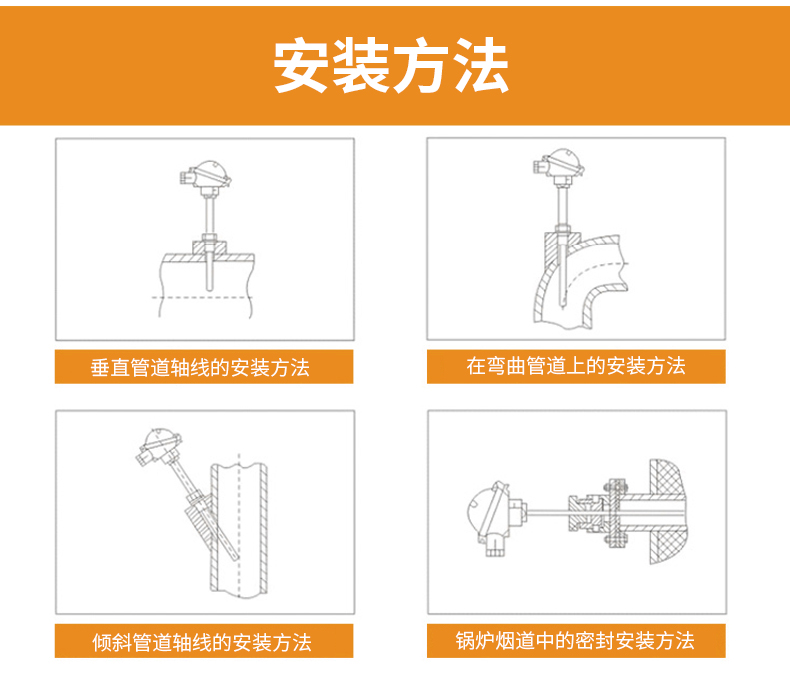 安装方法

垂直管道轴线的安装方法

在弯曲管道上的安装方法

倾斜管道轴线的安装方法

锅炉烟道中的密封安装方法